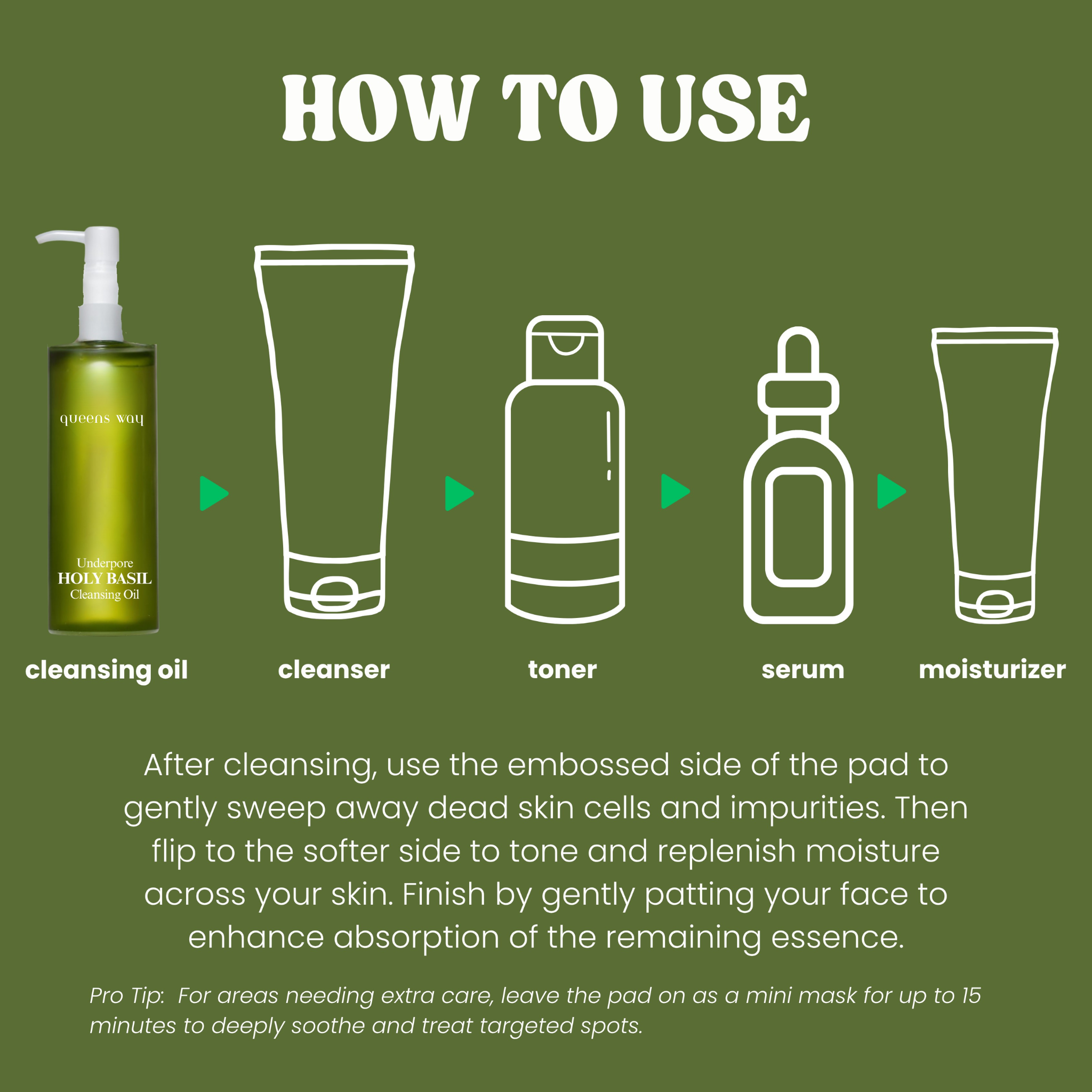 HOW TO USE

queens way

Underpore
HOLY BASIL
Cleansing Oil

cleansing oil

cleanser

toner

serum

moisturizer

After cleansing, use the embossed side of the pad to gently sweep away dead skin cells and impurities. Then flip to the softer side to tone and replenish moisture across your skin. Finish by gently patting your face to enhance absorption of the remaining essence.

Pro Tip: For areas needing extra care, leave the pad on as a mini mask for up to 15 minutes to deeply soothe and treat targeted spots.